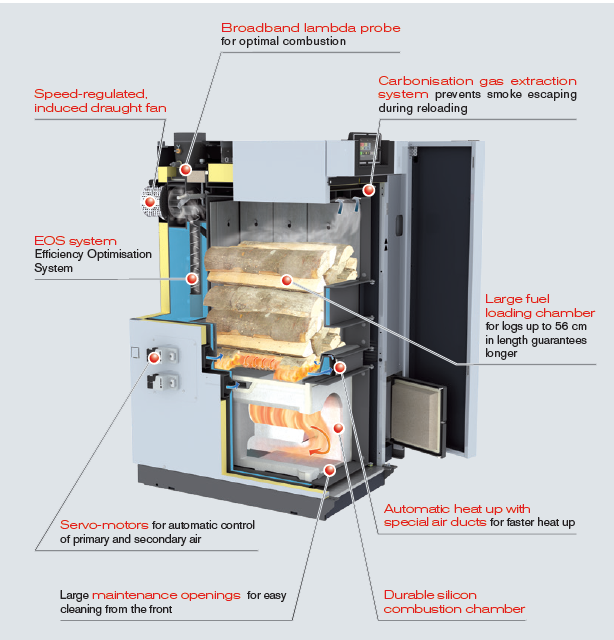 Broadband lambda probe
for optimal combustion

Speed-regulated, induced draught fan

Carbonisation gas extraction system prevents smoke escaping during reloading

EOS system
Efficiency Optimisation System

Large fuel loading chamber for logs up to 56 cm in length guarantees longer

Servo-motors for automatic control of primary and secondary air

Automatic heat up with special air ducts for faster heat up

Large maintenance openings for easy cleaning from the front

Durable silicon combustion chamber